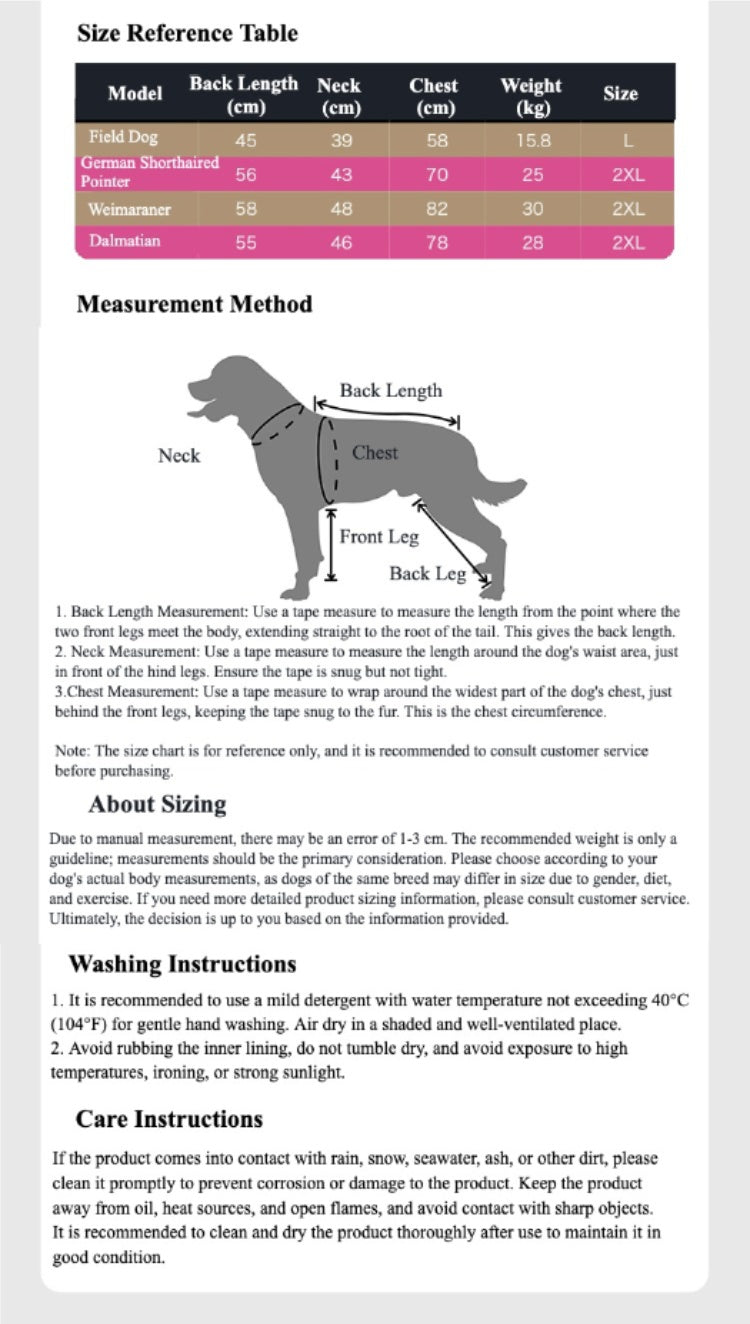 Size Reference Table

| Model | Back Length (cm) | Neck (cm) | Chest (cm) | Weight (kg) | Size |
|---|---|---|---|---|---|
| Field Dog | 45 | 39 | 58 | 15.8 | L |
| German Shorthaired Pointer | 56 | 43 | 70 | 25 | 2XL |
| Weimaraner | 58 | 48 | 82 | 30 | 2XL |
| Dalmatian | 55 | 46 | 78 | 28 | 2XL |

Measurement Method

Back Length
Neck
Chest
Front Leg
Back Leg

1. Back Length Measurement: Use a tape measure to measure the length from the point where the two front legs meet the body, extending straight to the root of the tail. This gives the back length.
2. Neck Measurement: Use a tape measure to measure the length around the dog's waist area, just in front of the hind legs. Ensure the tape is snug but not tight.
3.Chest Measurement: Use a tape measure to wrap around the widest part of the dog's chest, just behind the front legs, keeping the tape snug to the fur. This is the chest circumference.

Note: The size chart is for reference only, and it is recommended to consult customer service before purchasing.

About Sizing

Due to manual measurement, there may be an error of 1-3 cm. The recommended weight is only a guideline; measurements should be the primary consideration. Please choose according to your dog's actual body measurements, as dogs of the same breed may differ in size due to gender, diet, and exercise. If you need more detailed product sizing information, please consult customer service. Ultimately, the decision is up to you based on the information provided.

Washing Instructions

1. It is recommended to use a mild detergent with water temperature not exceeding 40°C (104°F) for gentle hand washing. Air dry in a shaded and well-ventilated place.
2. Avoid rubbing the inner lining, do not tumble dry, and avoid exposure to high temperatures, ironing, or strong sunlight.

Care Instructions

If the product comes into contact with rain, snow, seawater, ash, or other dirt, please clean it promptly to prevent corrosion or damage to the product. Keep the product away from oil, heat sources, and open flames, and avoid contact with sharp objects. It is recommended to clean and dry the product thoroughly after use to maintain it in good condition.